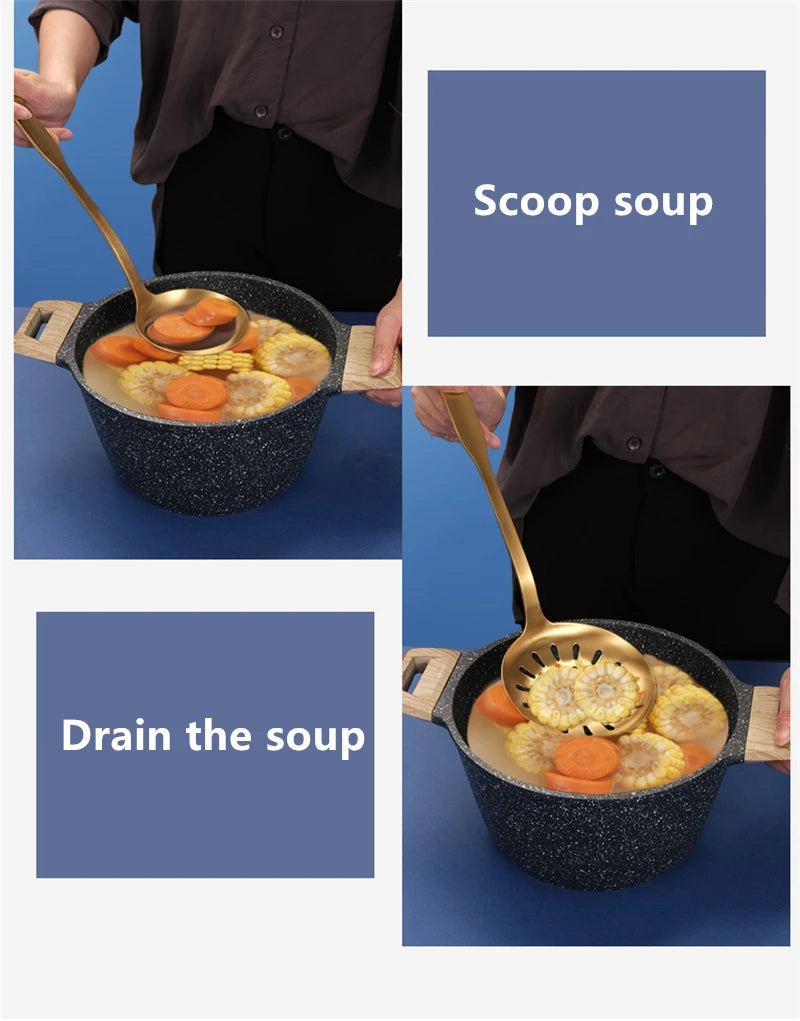 Scoop soup

Drain the soup